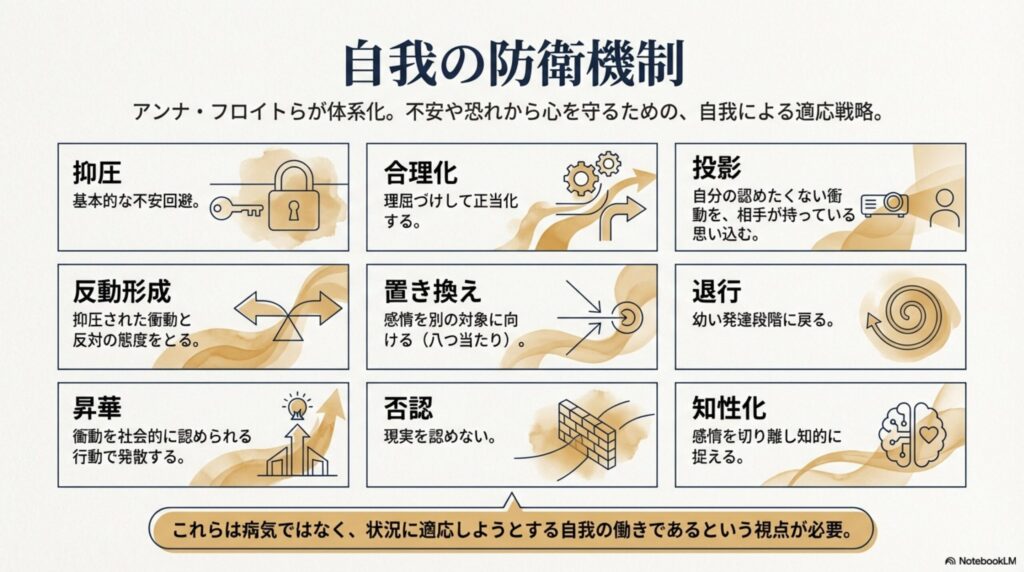 自我の防衛機制

アンナ・フロイトらが体系化。不安や恐れから心を守るための、自我による適応戦略。

抑圧
基本的な不安回避。

合理化
理屈づけして正当化する。

投影
自分の認めたくない衝動を、相手が持っている思い込む。

反動形成
抑圧された衝動と反対の態度をとる。

置き換え
感情を別の対象に向ける（八つ当たり）。

退行
幼い発達段階に戻る。

昇華
衝動を社会的に認められる行動で発散する。

否認
現実を認めない。

知性化
感情を切り離し知的に捉える。

これらは病気ではなく、状況に適応しようとする自我の働きであるという視点が必要。

NotebookLM