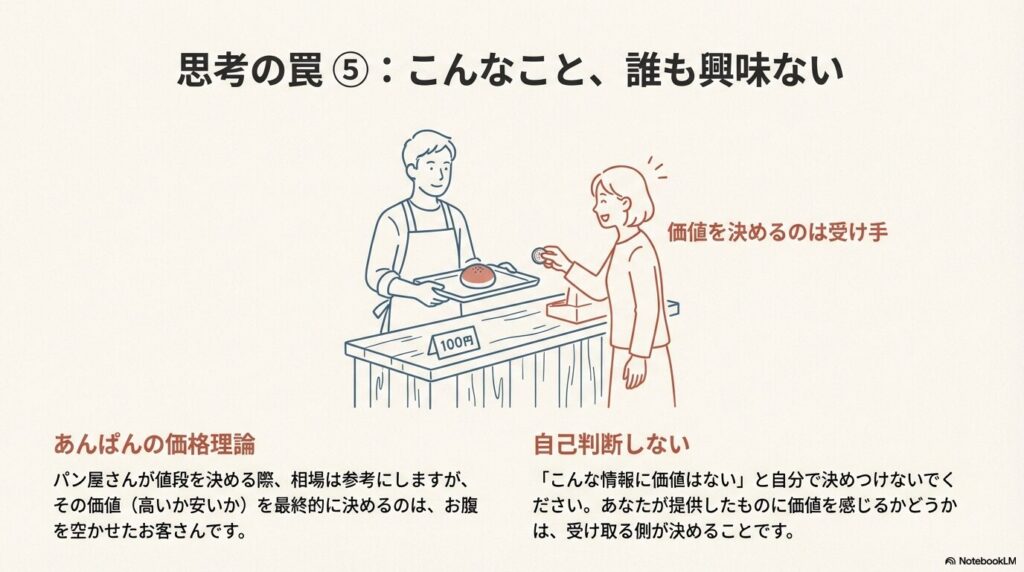 思考の罠 ⑤：こんなこと、誰も興味ない

価値を決めるのは受け手

100円

あんぱんの価格理論

パン屋さんが値段を決める際、相場は参考にしますが、その価値（高いか安いか）を最終的に決めるのは、お腹を空かせたお客さんです。

自己判断しない

「こんな情報に価値はない」と自分で決めつけないでください。あなたが提供したものに価値を感じるかどうかは、受け取る側が決めることです。

NotebookLM